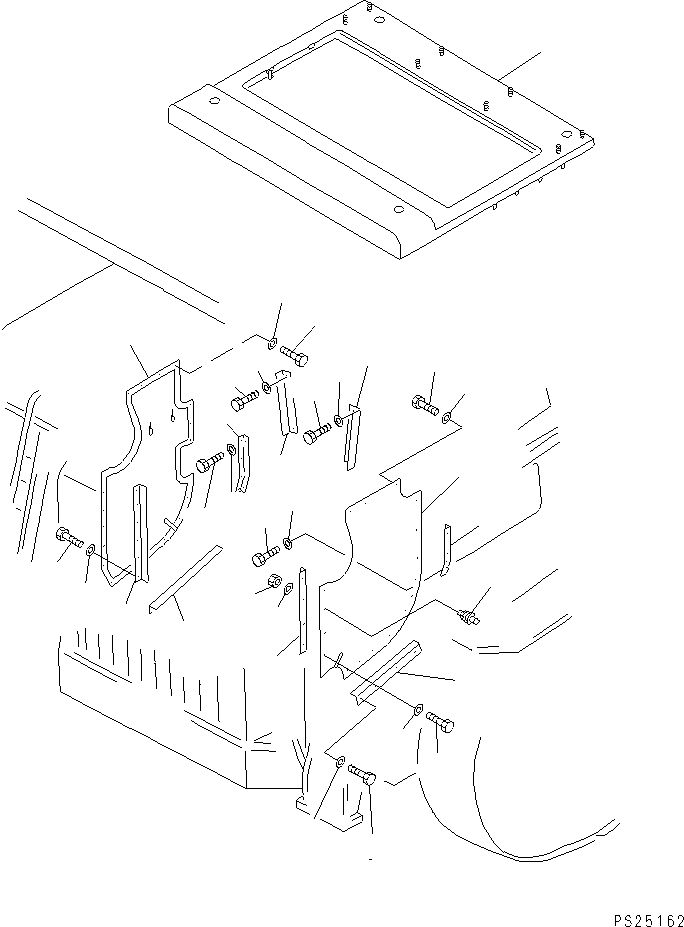 PS25162