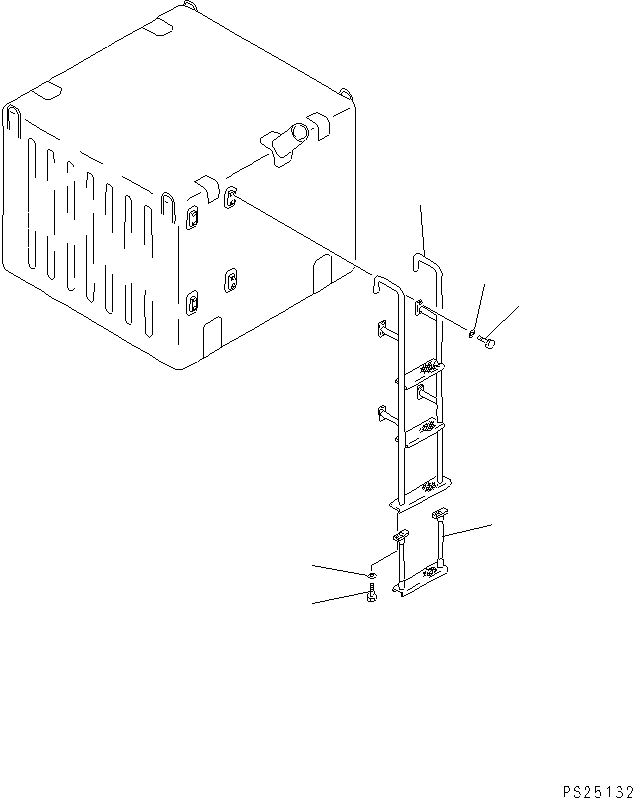 PS25132