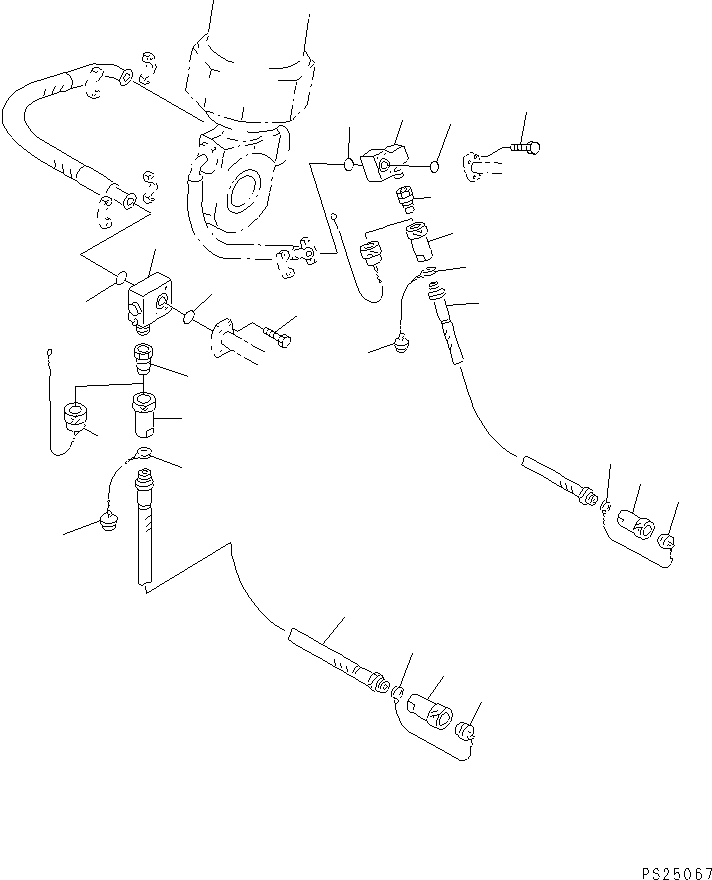 PS25067