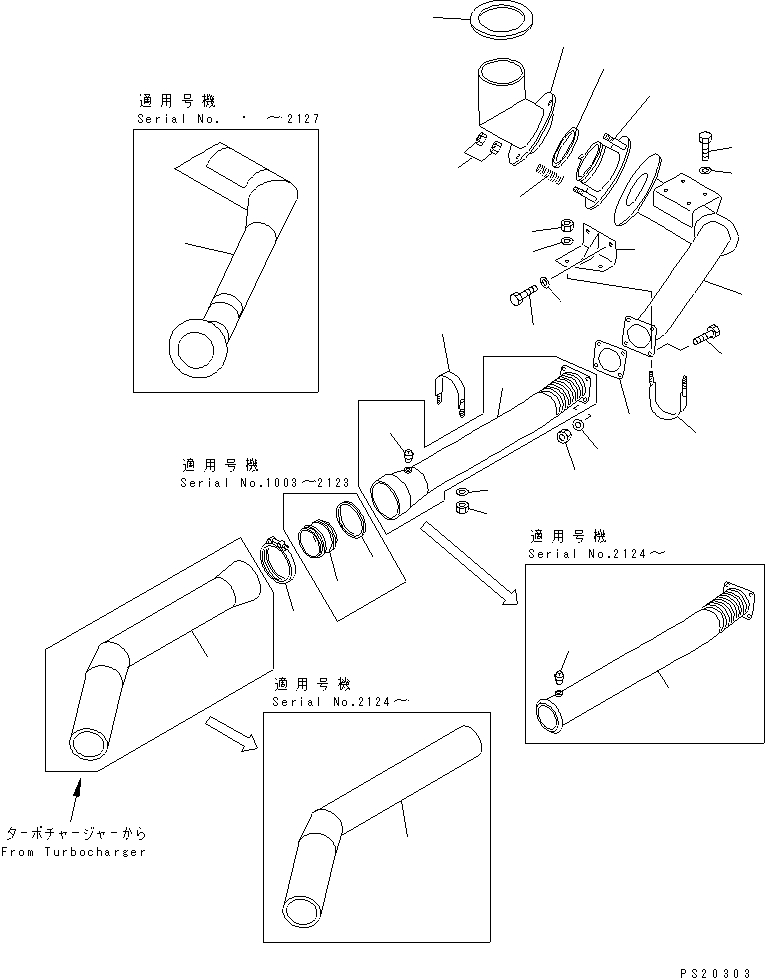 適用号機
Serial No.　・　～2127

適用号機
Serial No.1003～2123

適用号機
Serial No.2124～

適用号機
Serial No.2124～

ターボチャージャーから
From Turbocharger

PS20303