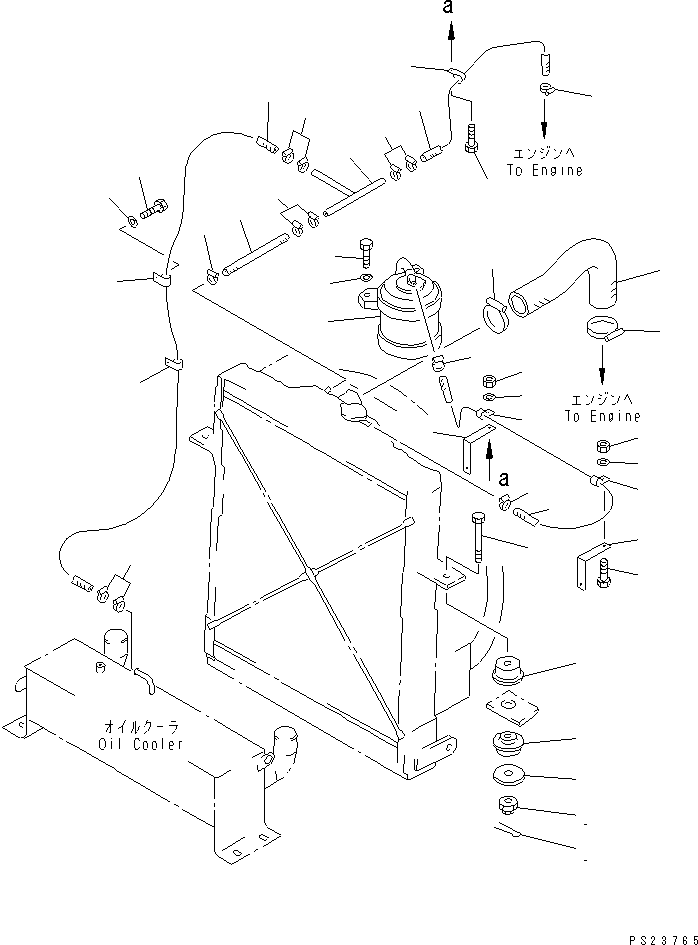 a

エンジンへ
To Engine

エンジンへ
To Engine

a

オイルクーラ
Oil Cooler

PS23765