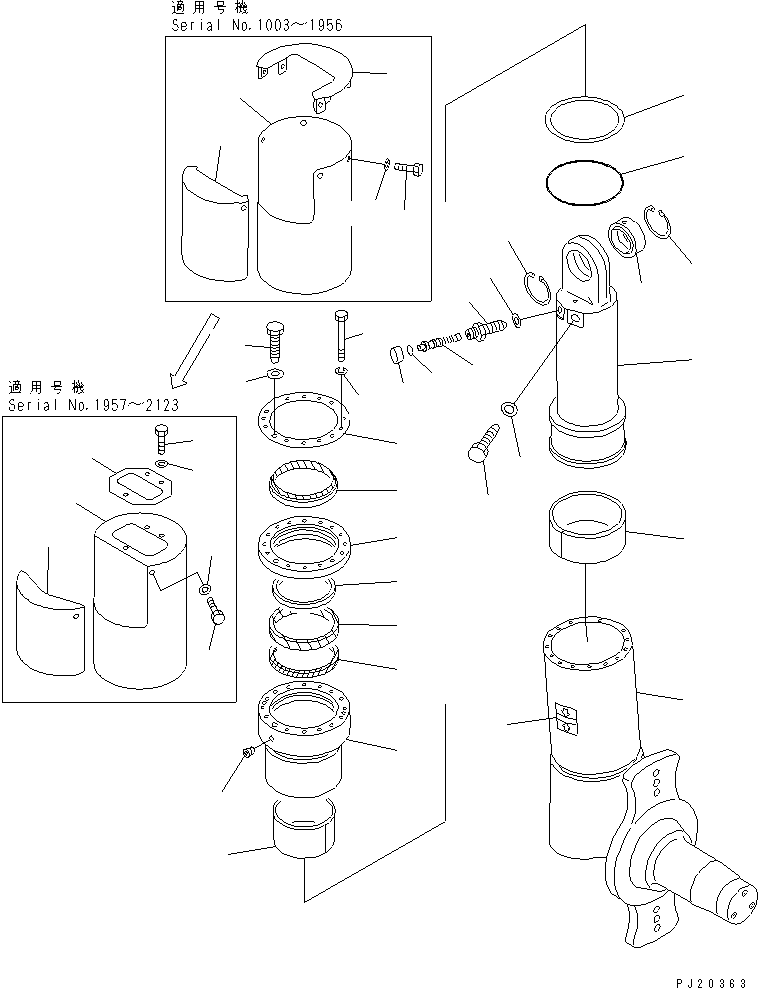 適用号機
Serial No.1003~1956

適用号機
Serial No.1957~2123

PJ20363