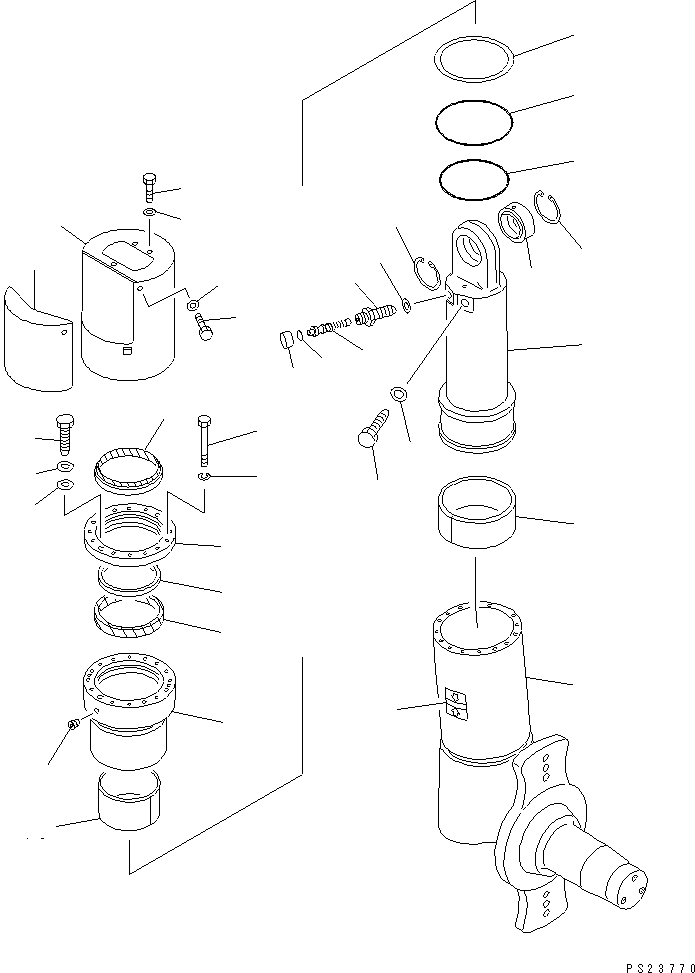 PS23770