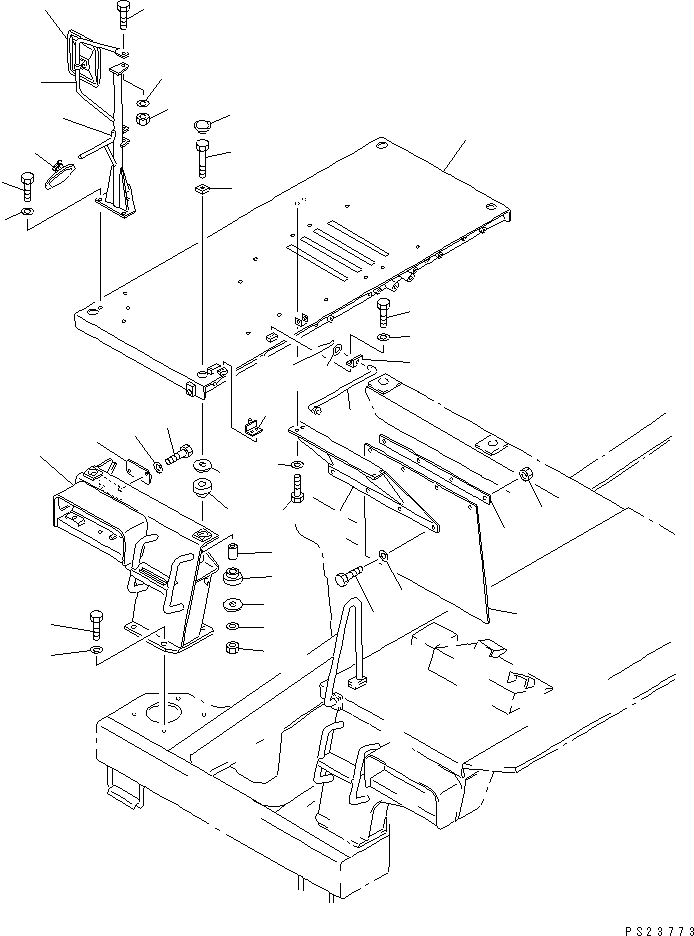 PS23773