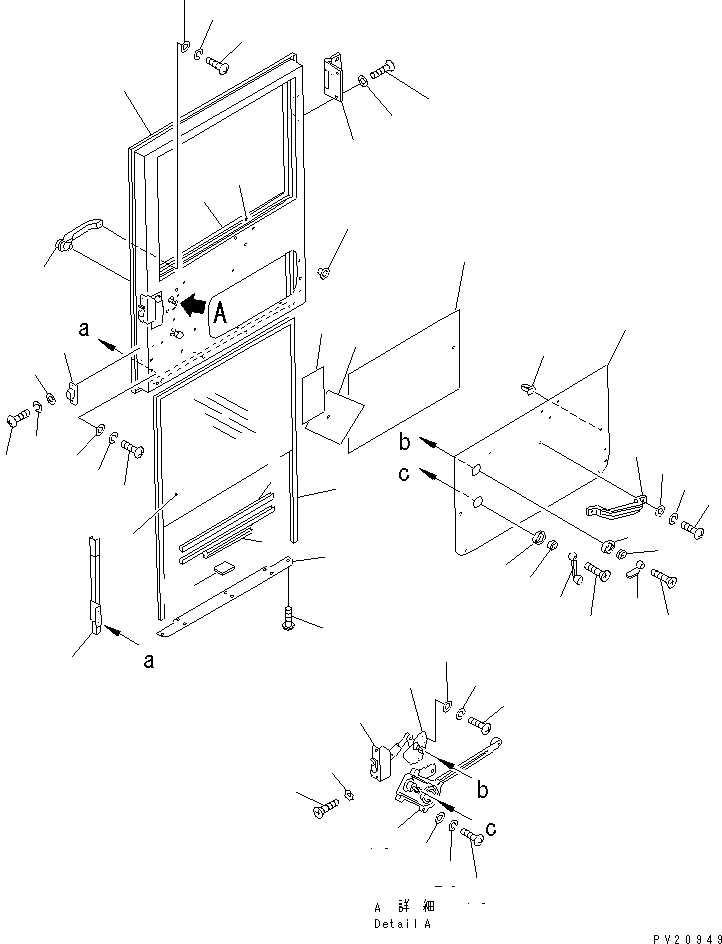 A
a
b
c
a
b
c
A 詳 細
Detail A
PV20949