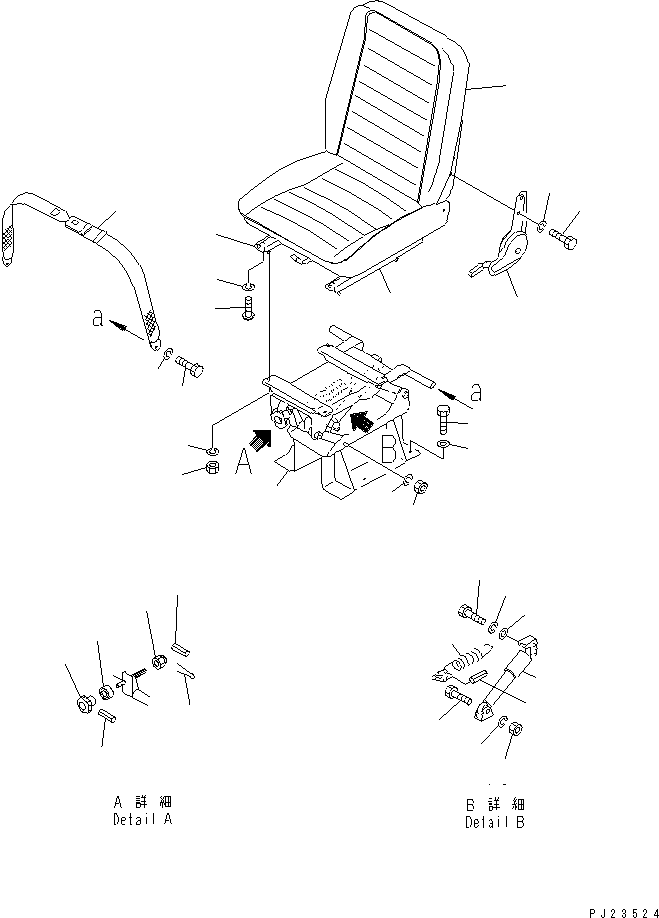 a

a

A

B

A 詳 細
Detail A

B 詳 細
Detail B

PJ23524