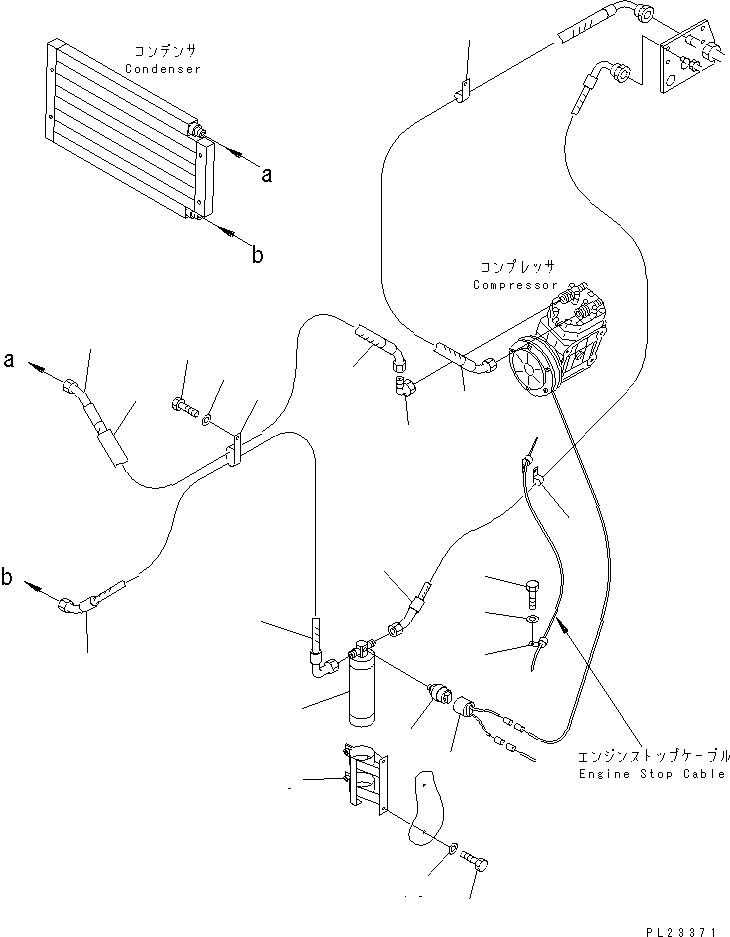 コンデンサ
Condenser

a

b

コンプレッサ
Compressor

a

b

エンジンストップケーブル
Engine Stop Cable

PL23371