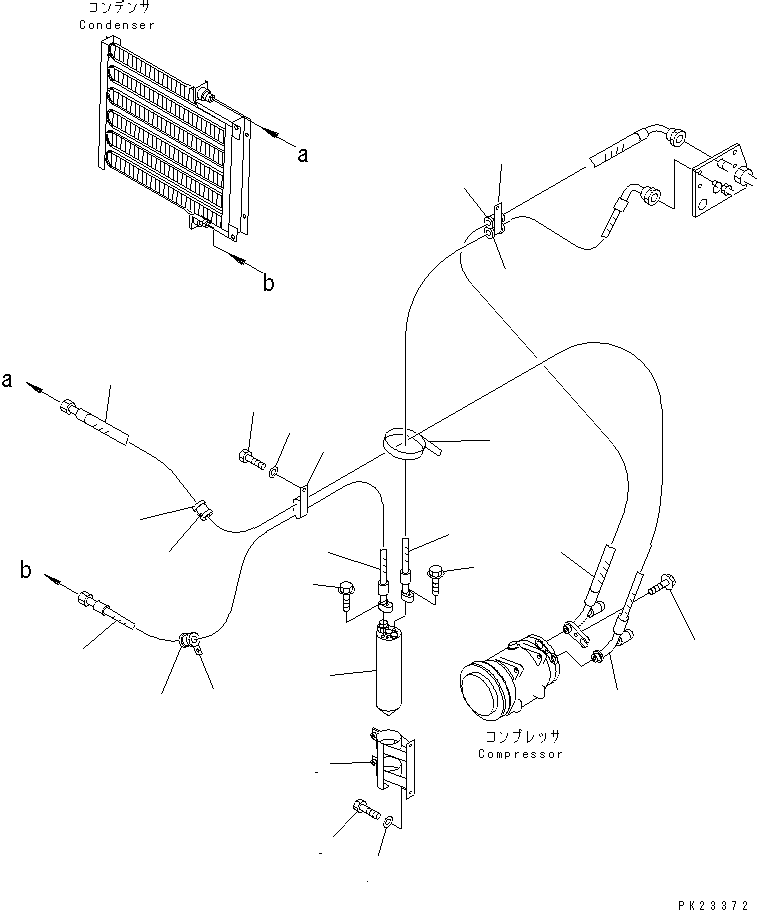 コンデンサ
Condenser

a

b

a

b

コンプレッサ
Compressor

PK23372