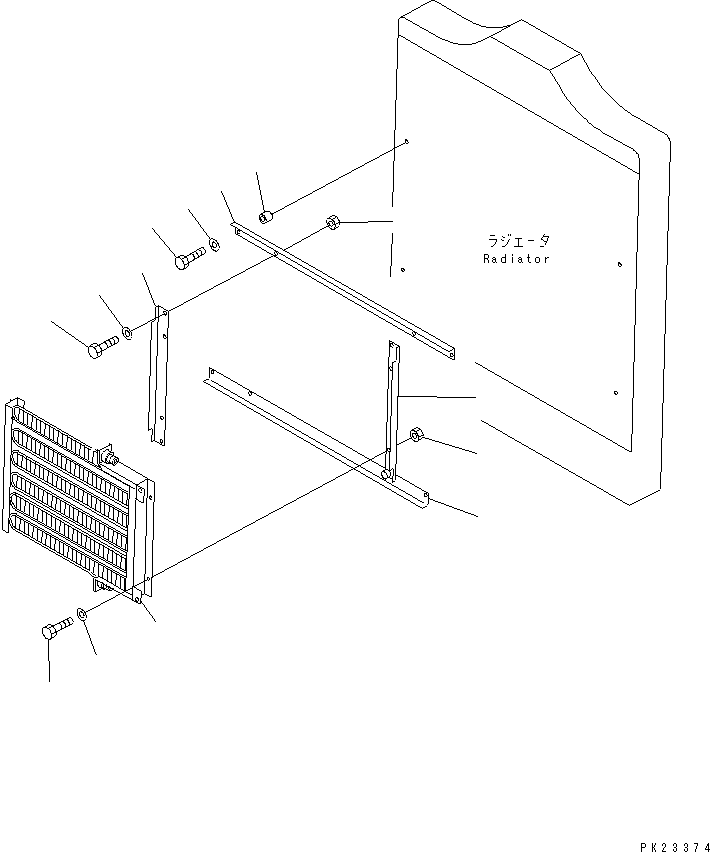 ラジエータ
Radiator

PK23374