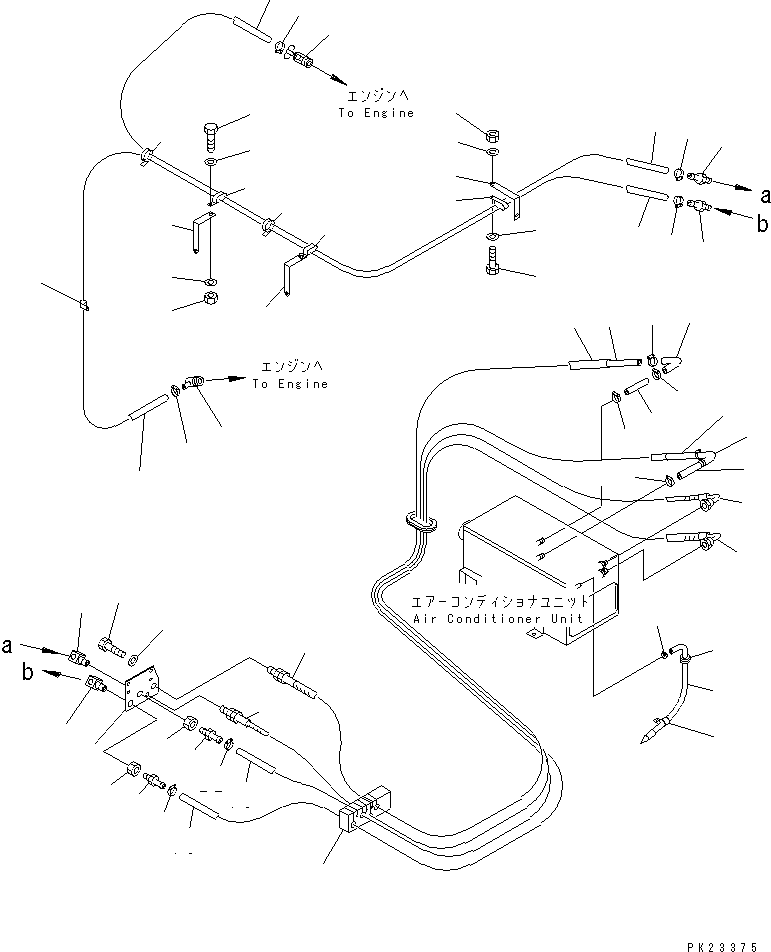 エンジンへ
To Engine

a
b

エンジンへ
To Engine

エアーコンディショナユニット
Air Conditioner Unit

a
b

PK23375