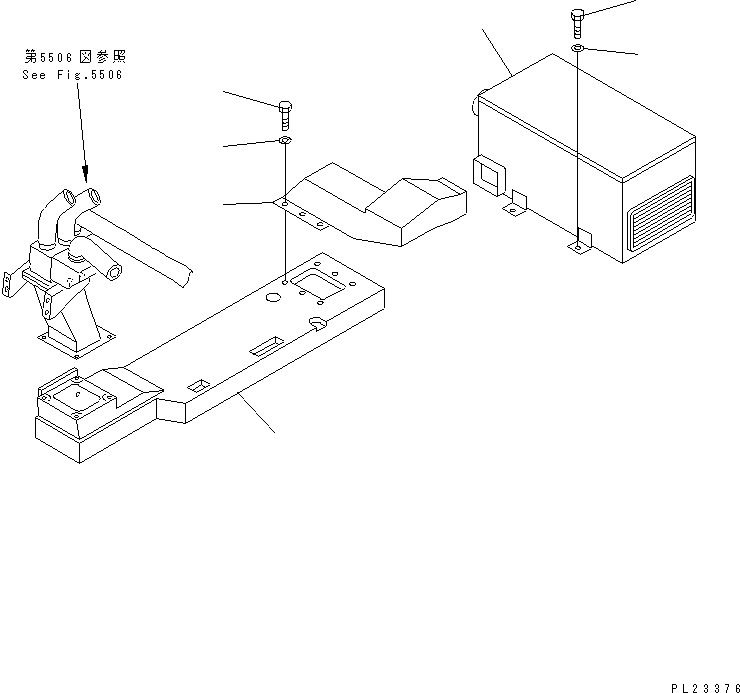 第5506図参照
See Fig.5506

PL23376