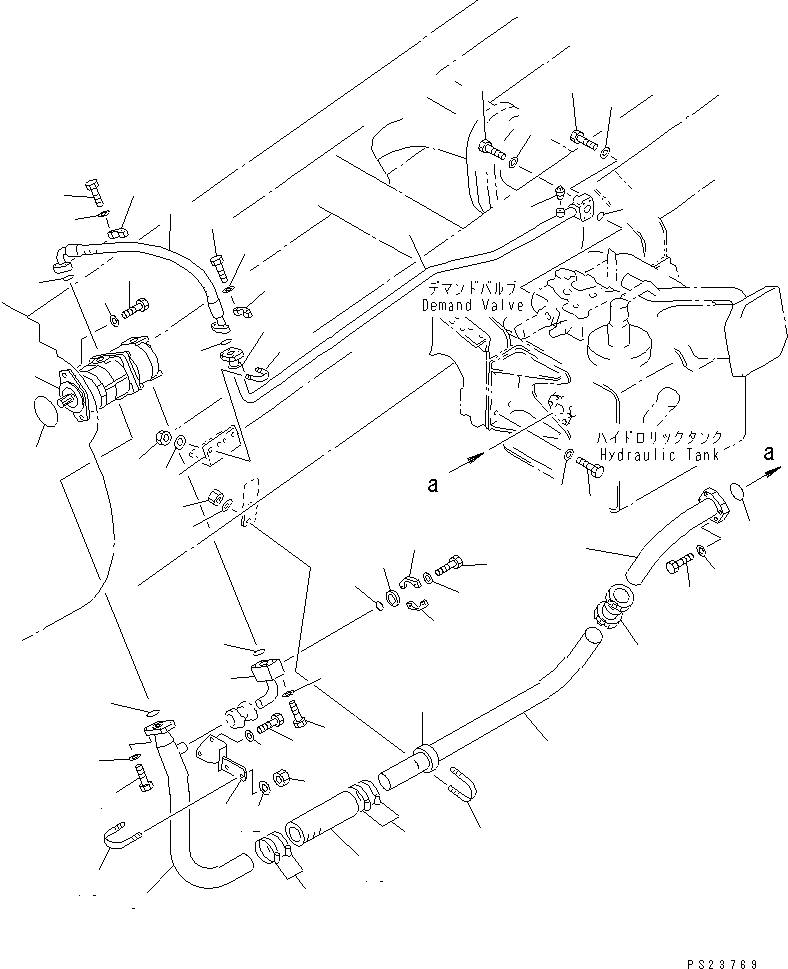 デマンドバルブ
Demand Valve

ハイドロリックタンク
Hydraulic Tank

a

a

PS23769