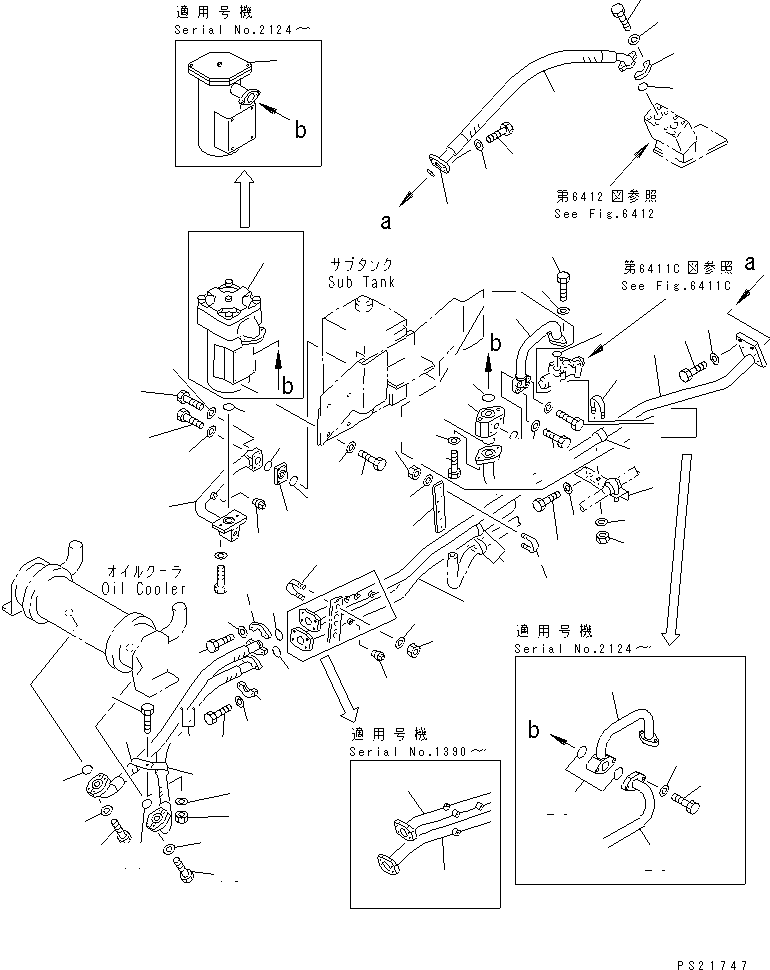 適用号機
Serial No.2124～

b

a

第6412図参照
See Fig.6412

サブタンク
Sub Tank

第6411C図参照
See Fig.6411C

a

b

b

オイルクーラ
Oil Cooler

適用号機
Serial No.2124～

b

適用号機
Serial No.1390～

PS21747