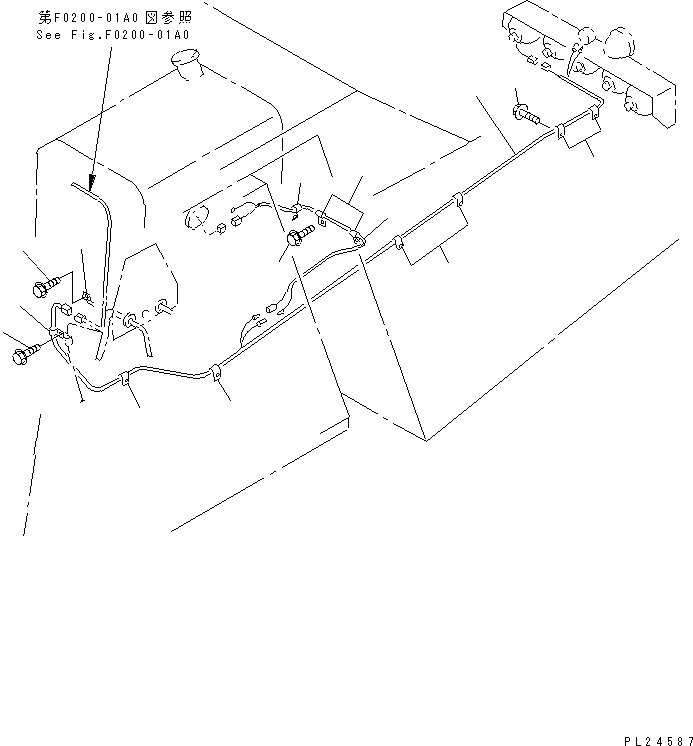 第F0200-01A0 図参照
See Fig.F0200-01A0

PL24587