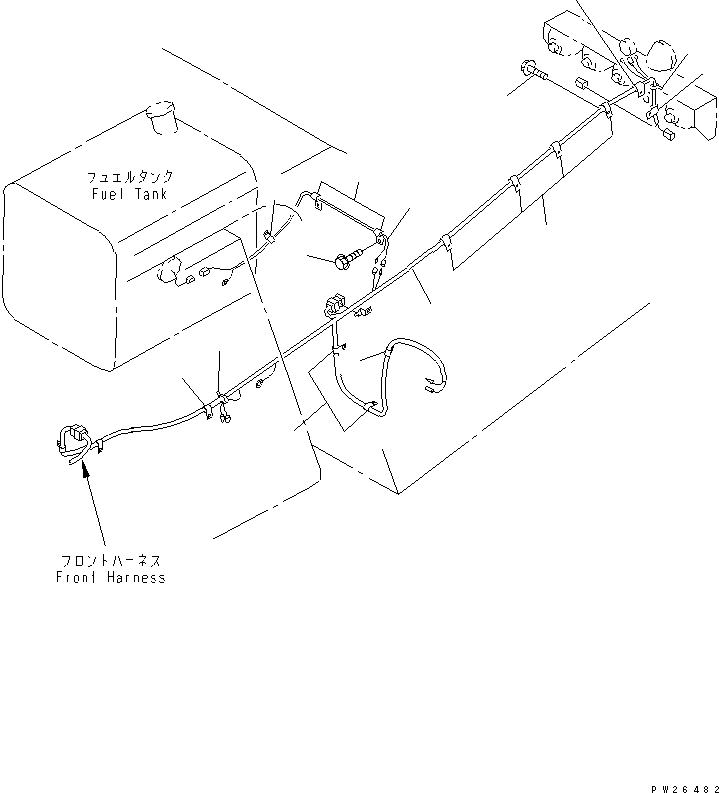 フュエルタンク
Fuel Tank

フロントハーネス
Front Harness

PW26482