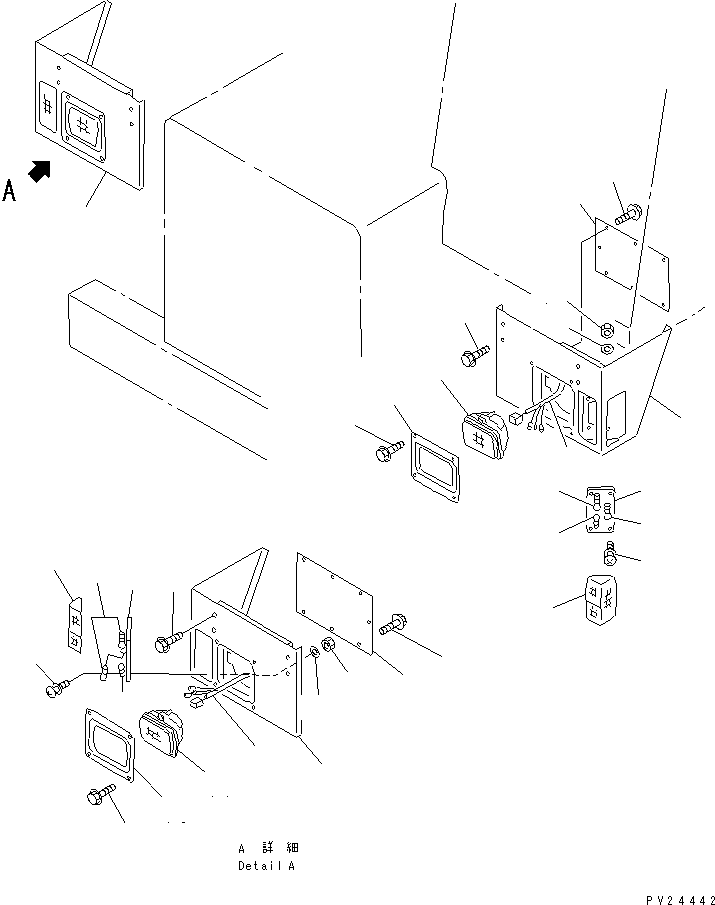 A

A 詳 細
Detail A

PV24442