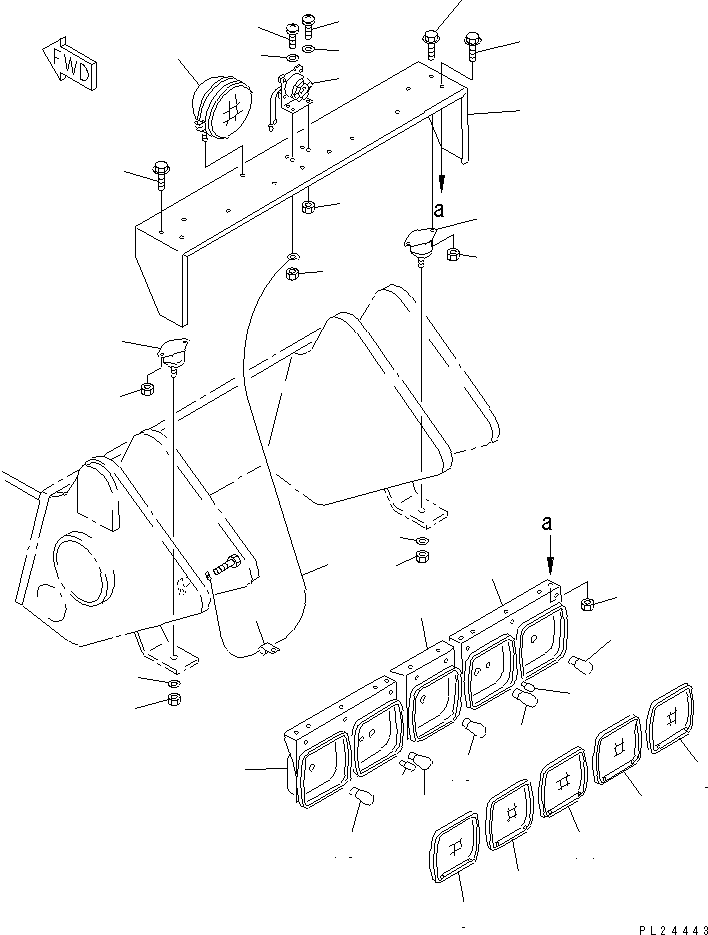 FWD

a

a

PL24443