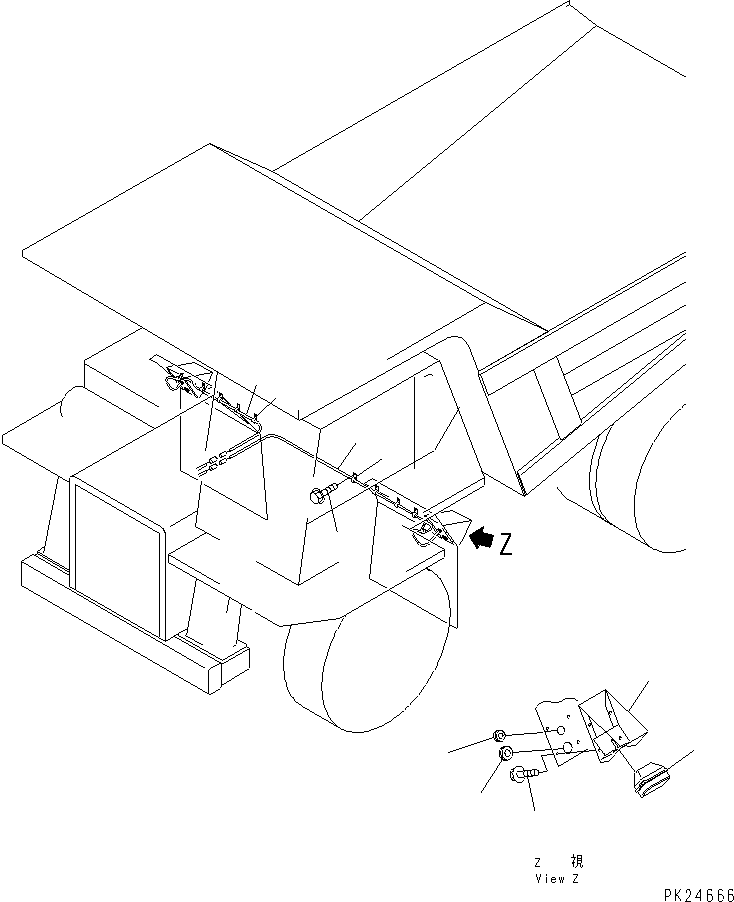 Z

Z 視
View Z

PK24666