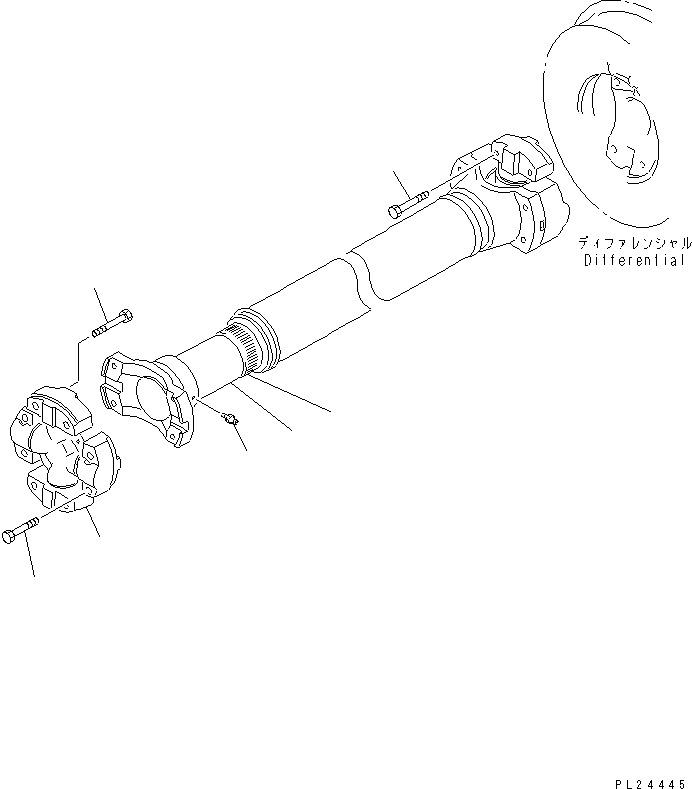 ディファレンシャル
Differential

PL24445