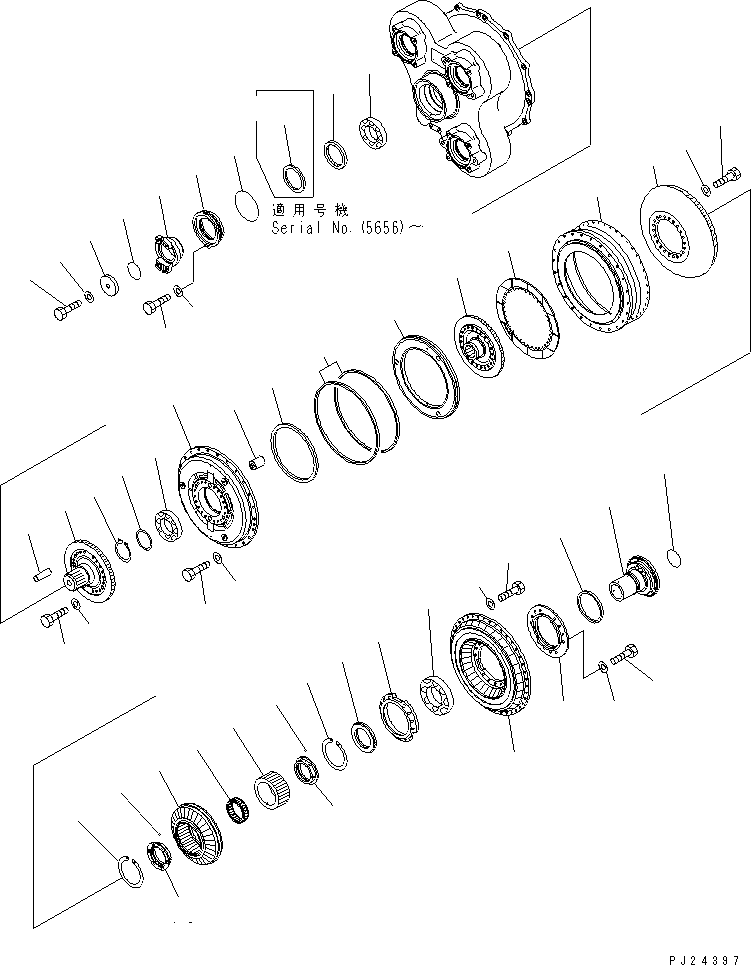 適用号機
Serial No.(5656)~

PJ24397