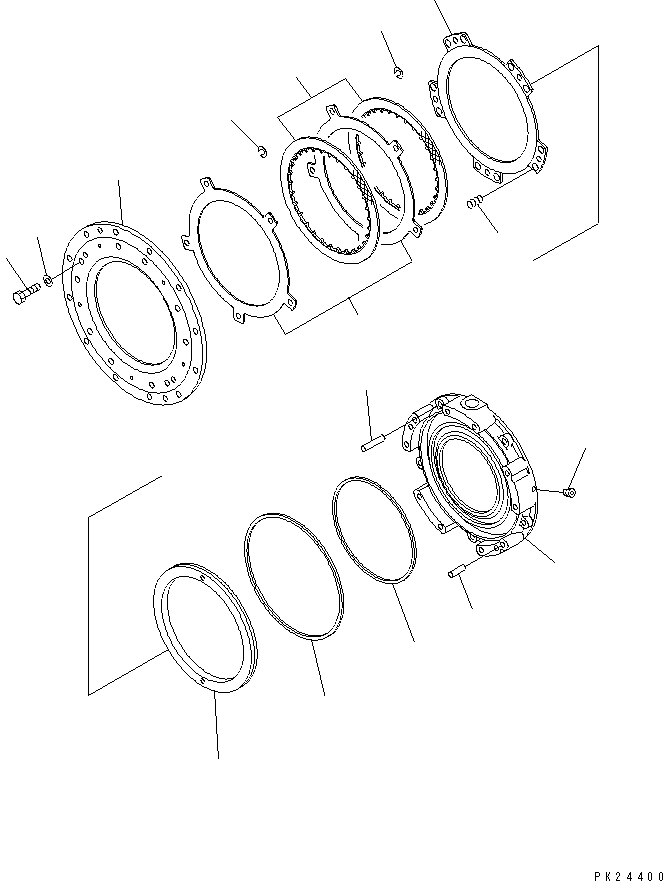 PK24400