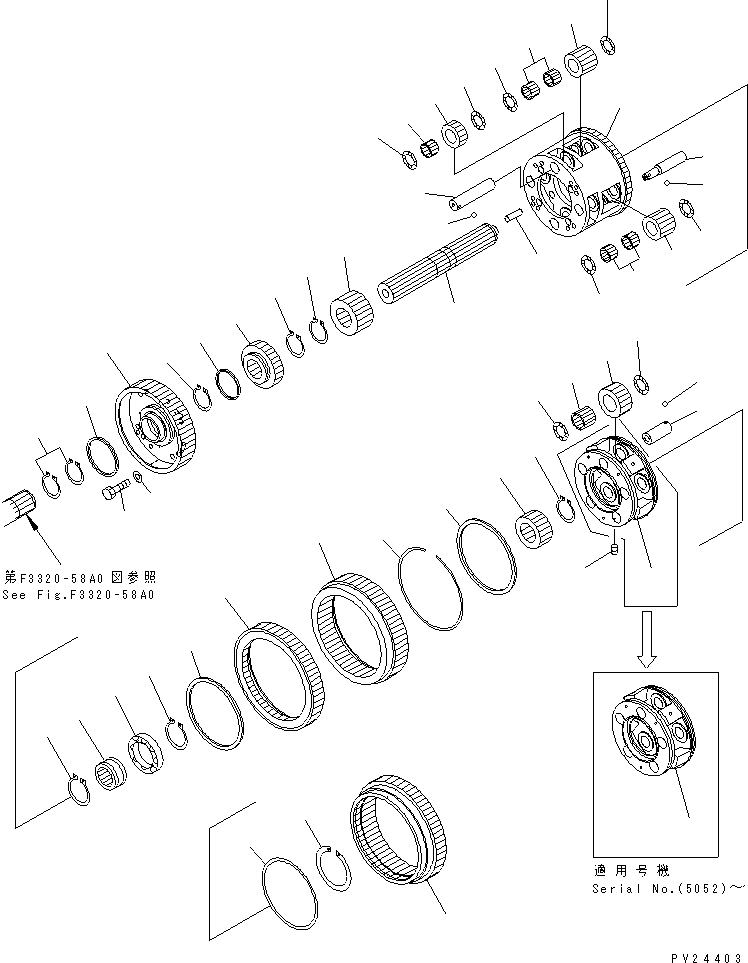 第F3320-58A0 図参照
See Fig.F3320-58A0

適用号機
Serial No.(5052)～

PV24403