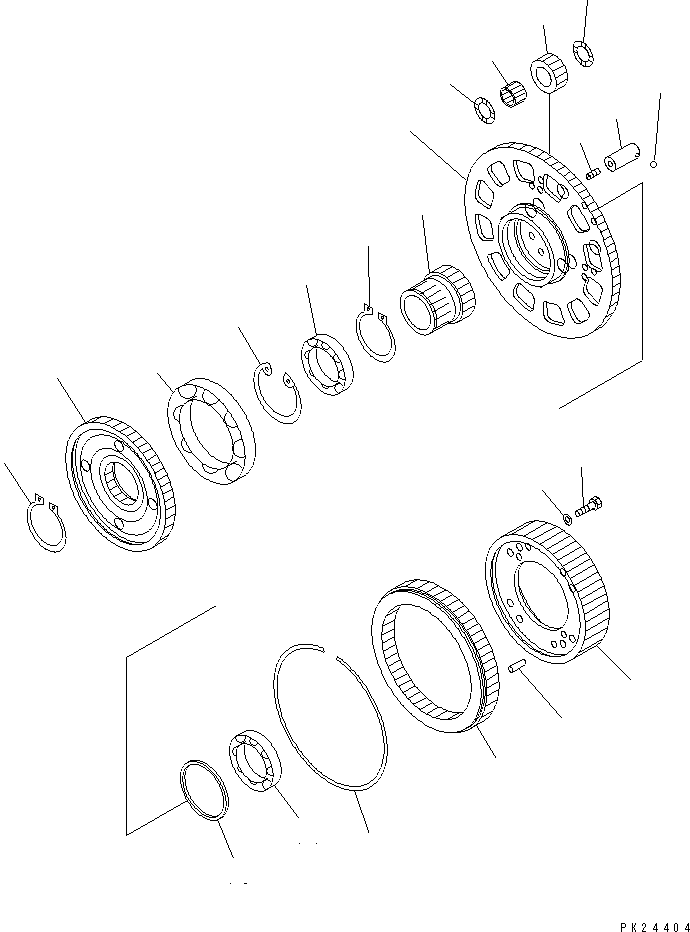 PK24404