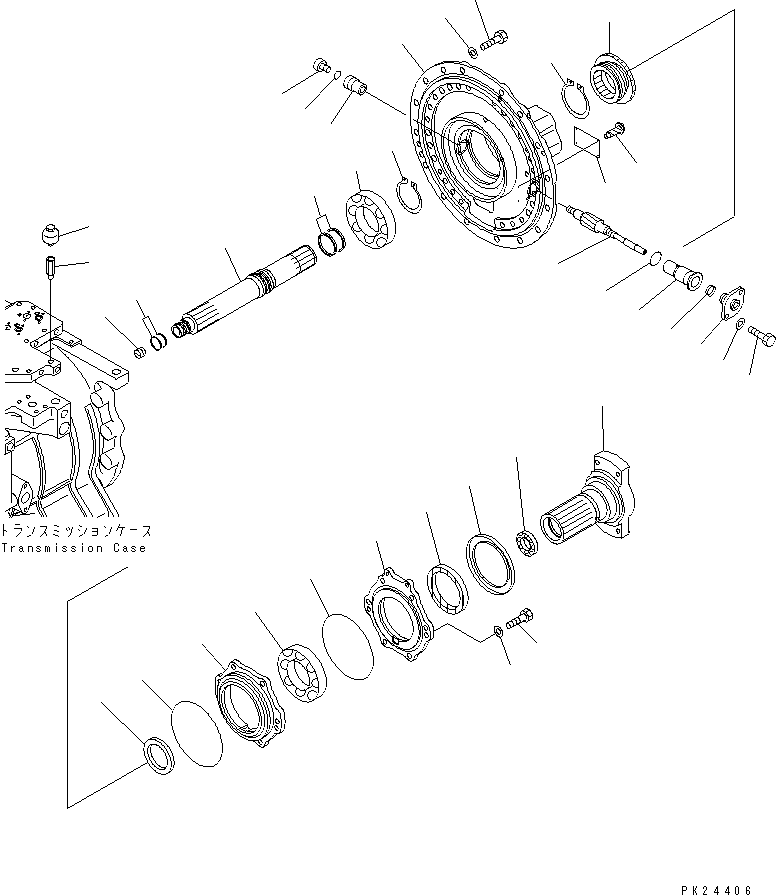 トランスミッションケース
Transmission Case

PK24406