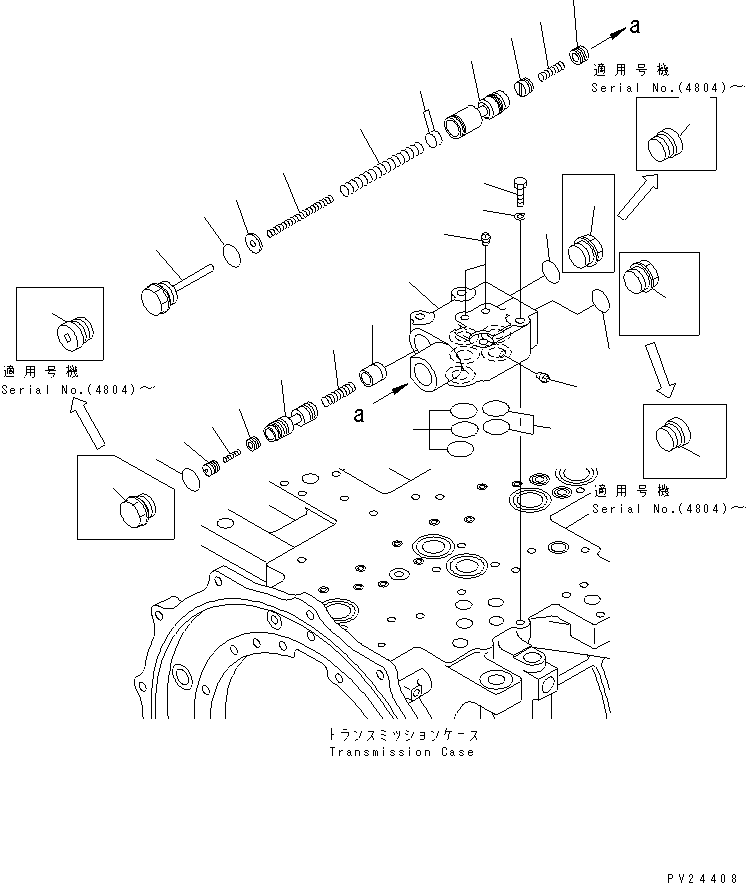 a

適用号機
Serial No.(4804)～

適用号機
Serial No.(4804)～

a

適用号機
Serial No.(4804)～

トランスミッションケース
Transmission Case

PV24408