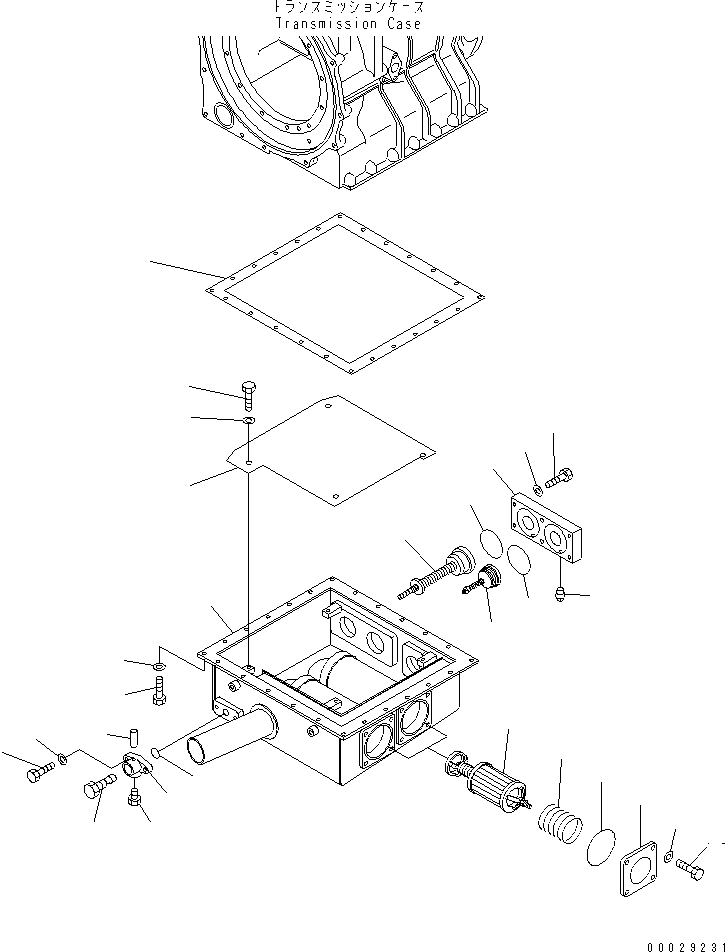 トランスミッションケース
Transmission Case

00029231