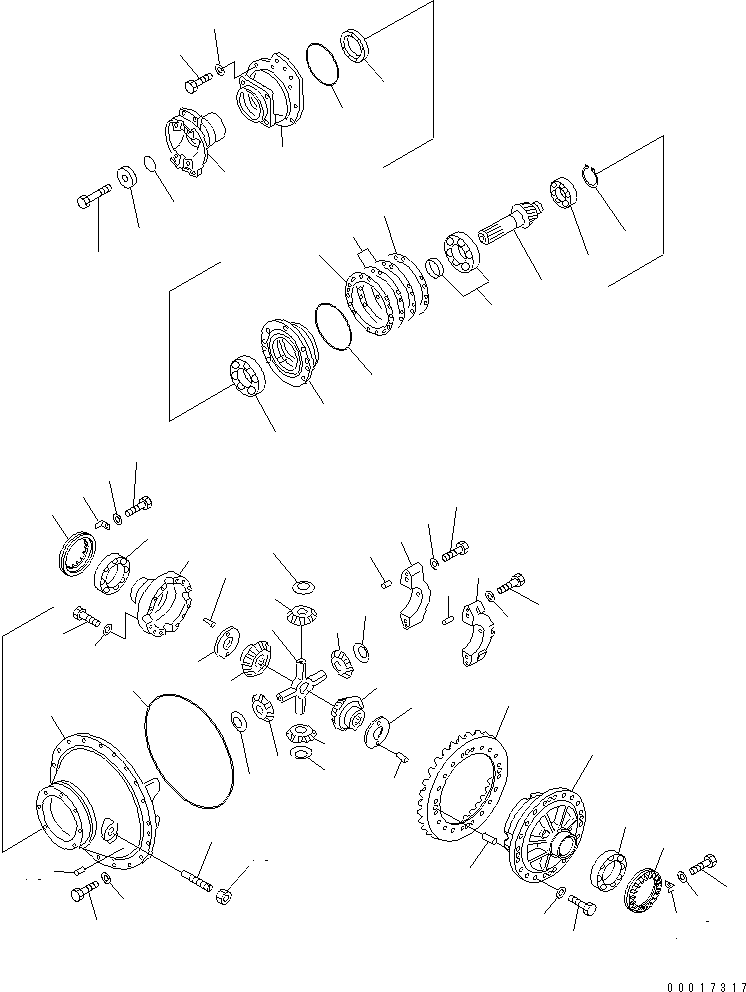 00017317