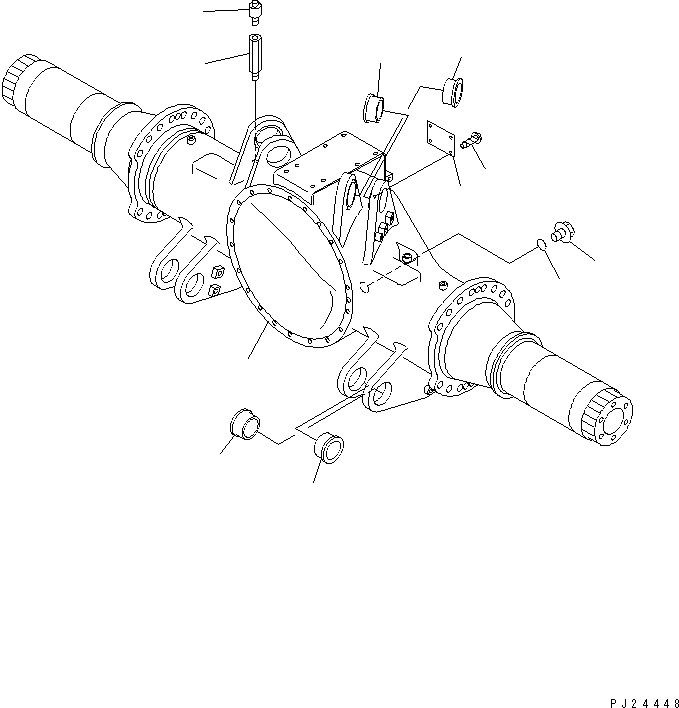 PJ24448