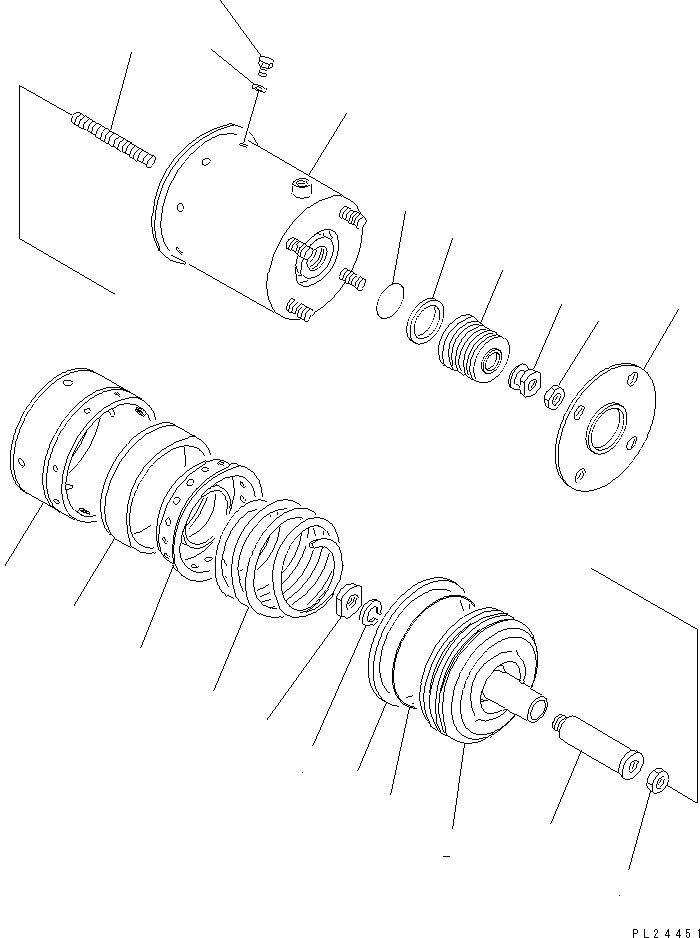 PL24451