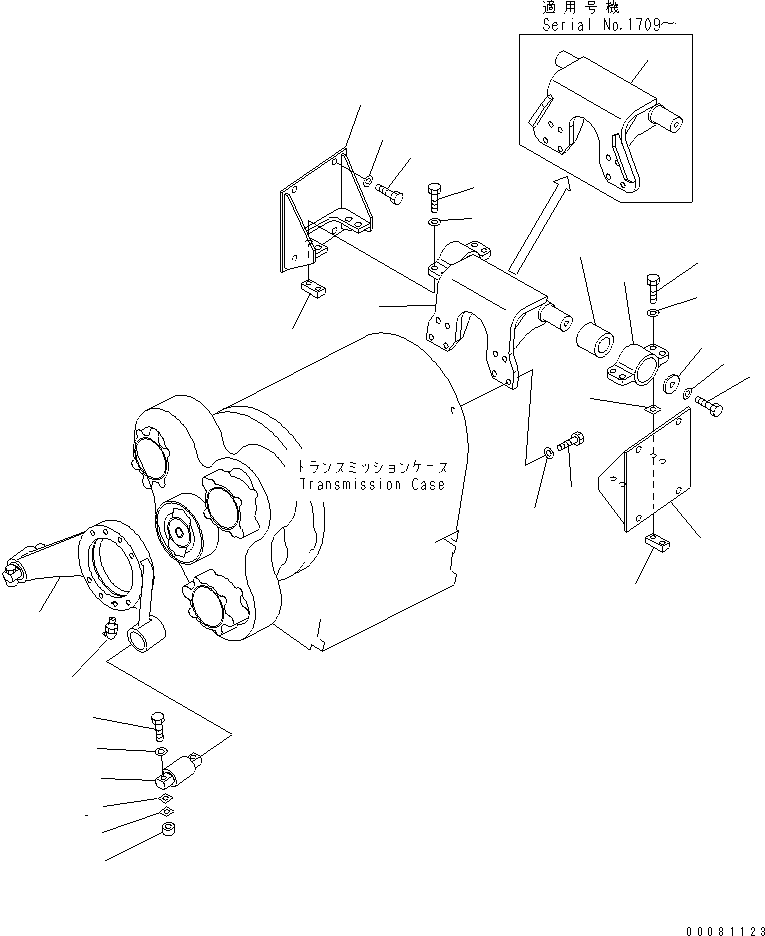 適用号機
Serial No.1709～

トランスミッションケース
Transmission Case

00081123