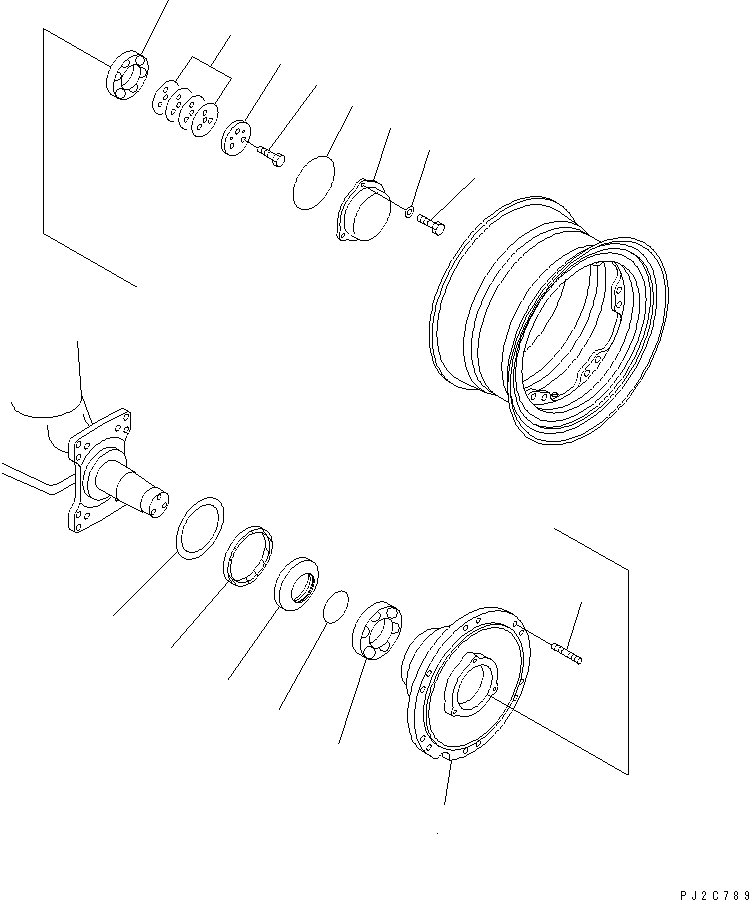 PJ2C789