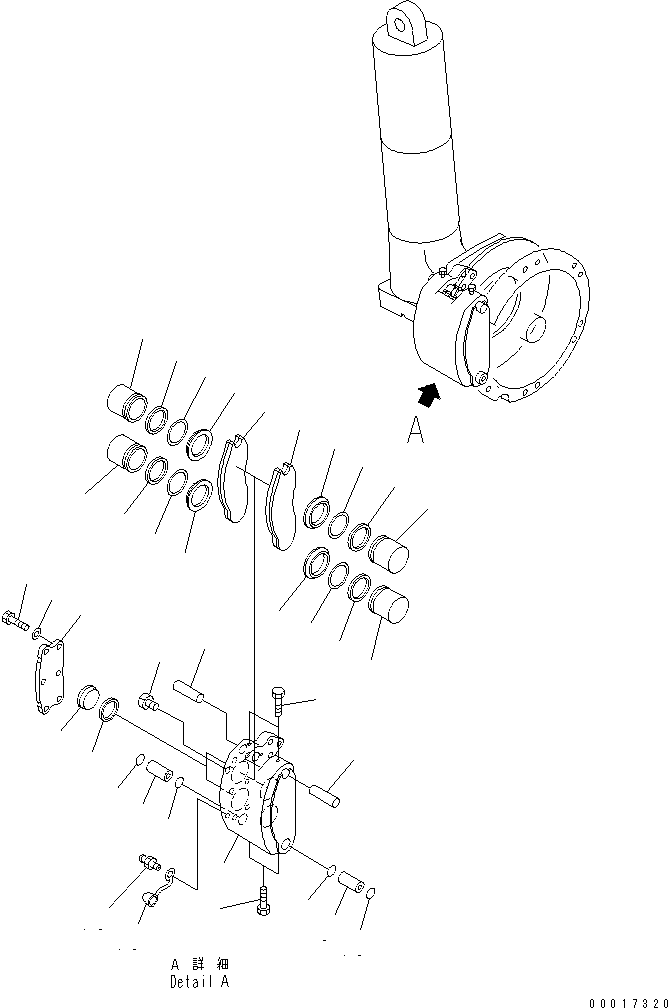 A

A 詳細
Detail A

00017320