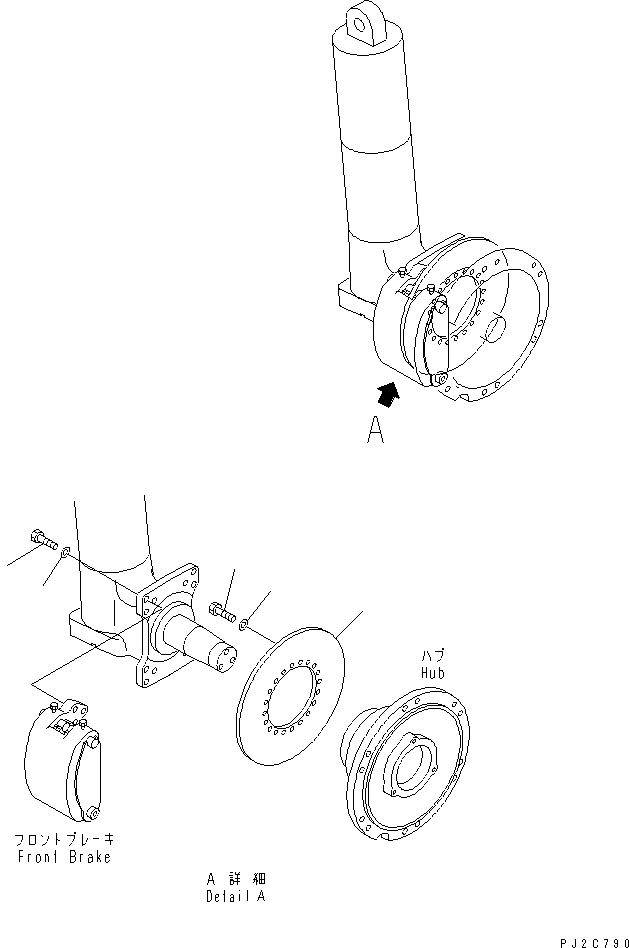 A

ハブ
Hub

フロントブレーキ
Front Brake

A 詳細
Detail A

PJ2C790