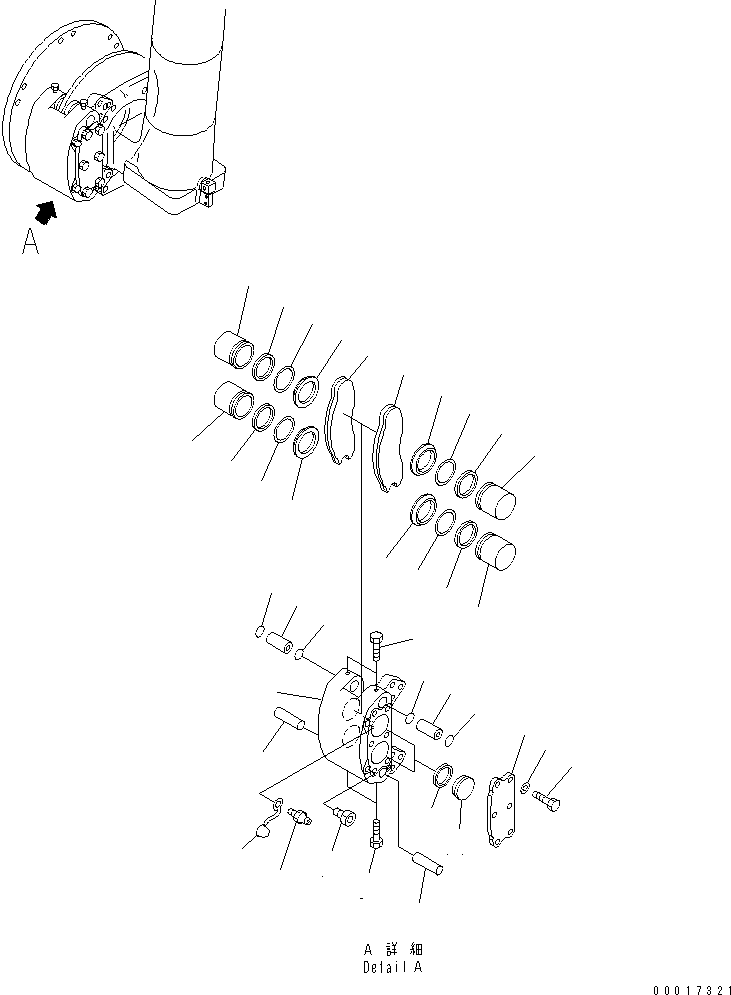 A

A 詳 細
Detail A

00017321