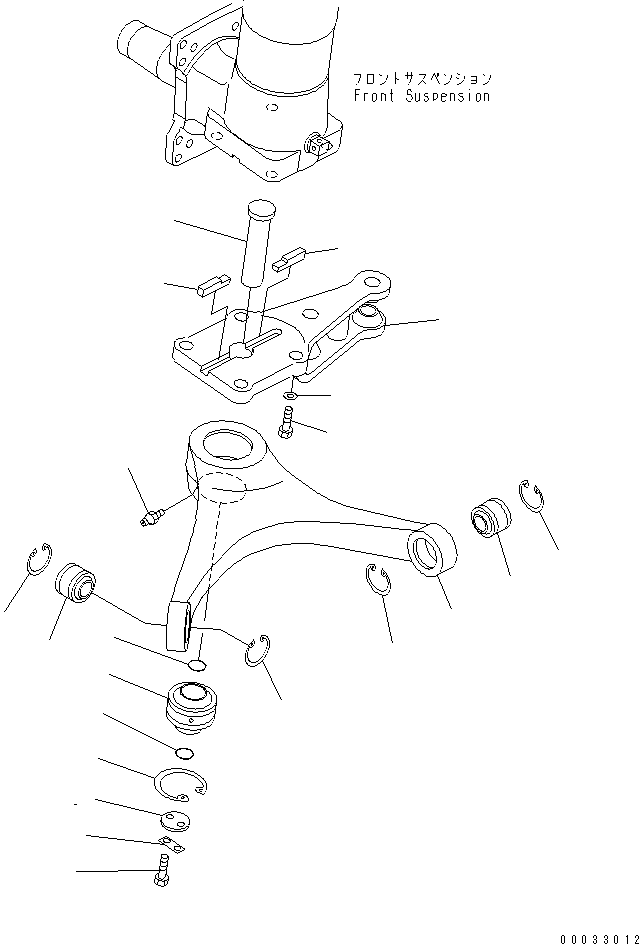 フロントサスペンション
Front Suspension

00033012