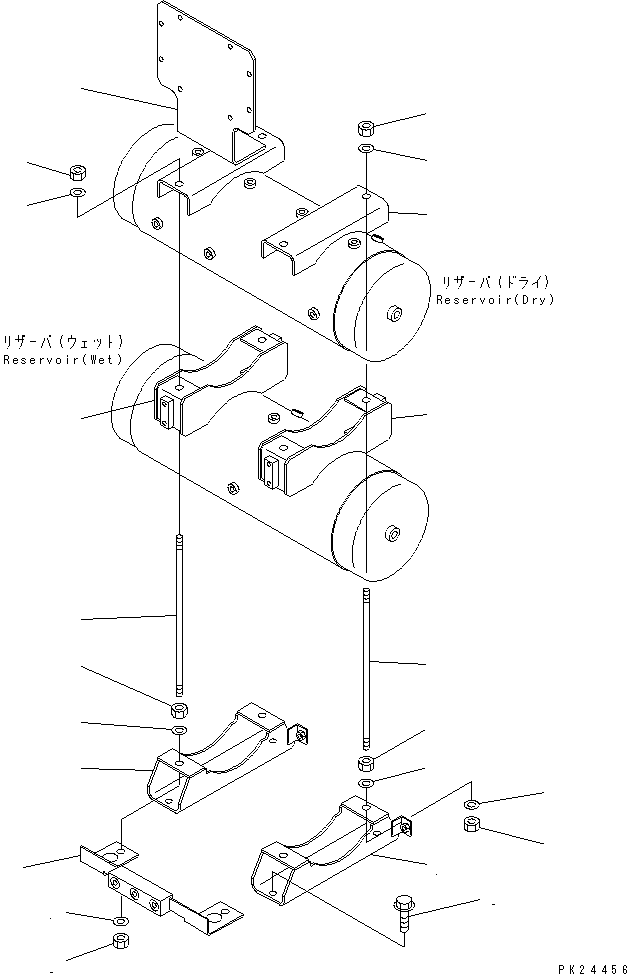 リザーバ(ドライ)
Reservoir(Dry)

リザーバ(ウェット)
Reservoir(Wet)

PK24456