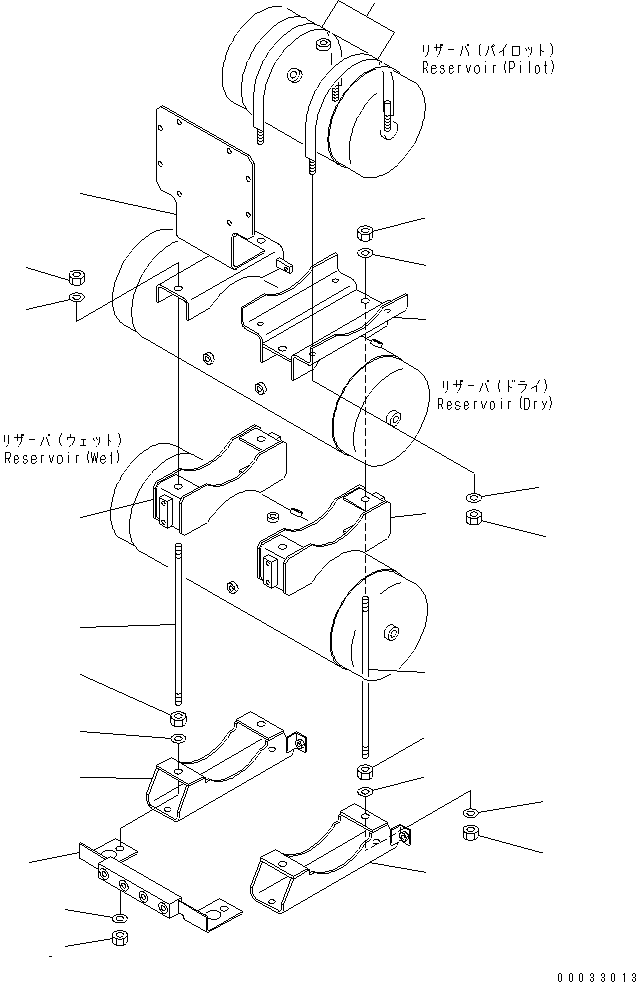 リザーバ（パイロット）
Reservoir(Pilot)

リザーバ（ドライ）
Reservoir(Dry)

リザーバ（ウェット）
Reservoir(Wet)

00033013