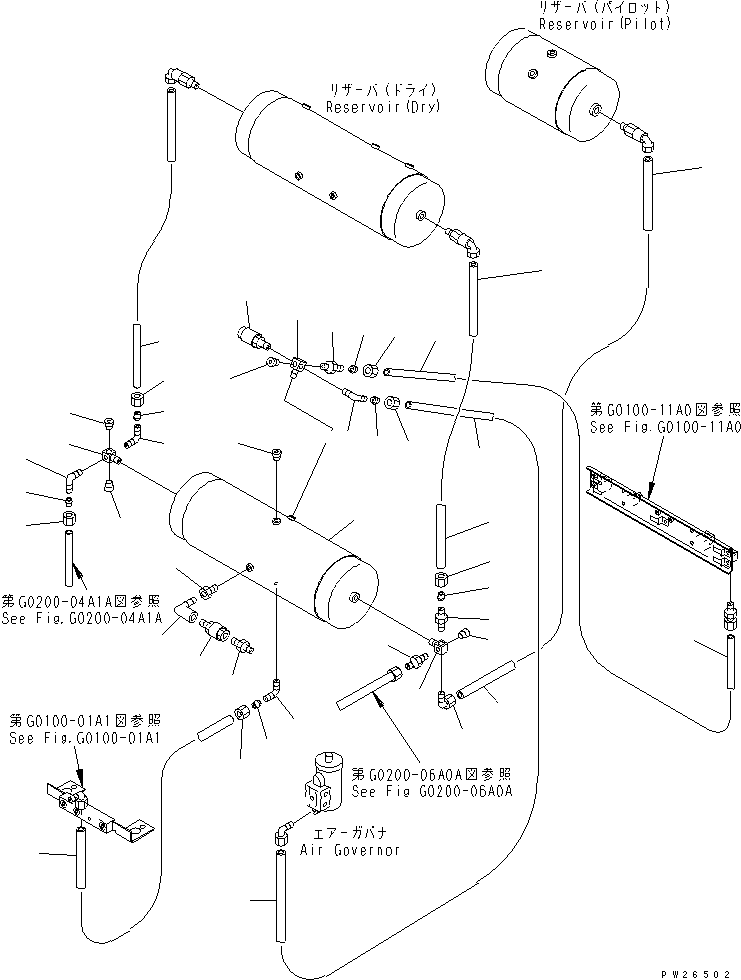 リザーバ（パイロット）
Reservoir(Pilot)

リザーバ（ドライ）
Reservoir(Dry)

第G0100-11A0図参照
See Fig.G0100-11A0

第G0200-04A1A図参照
See Fig.G0200-04A1A

第G0100-01A1図参照
See Fig.G0100-01A1

第G0200-06A0A図参照
See Fig G0200-06A0A

エアーガバナ
Air Governor

PW26502