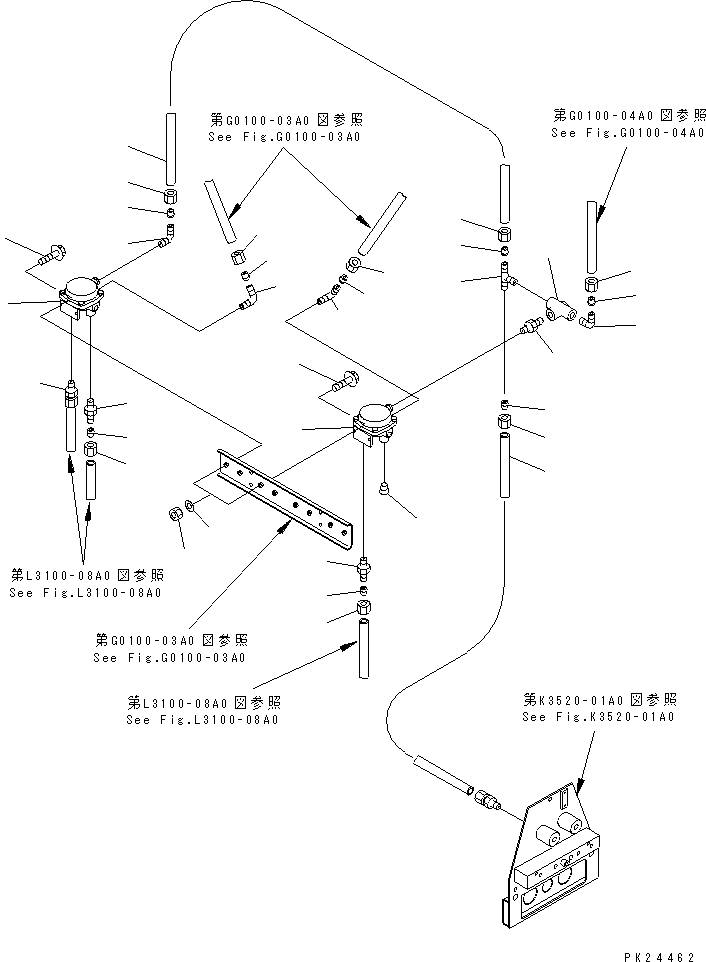 第G0100-03A0 図参照
See Fig.G0100-03A0

第G0100-04A0 図参照
See Fig.G0100-04A0

第L3100-08A0 図参照
See Fig.L3100-08A0

第G0100-03A0 図参照
See Fig.G0100-03A0

第L3100-08A0 図参照
See Fig.L3100-08A0

第K3520-01A0 図参照
See Fig.K3520-01A0

PK24462