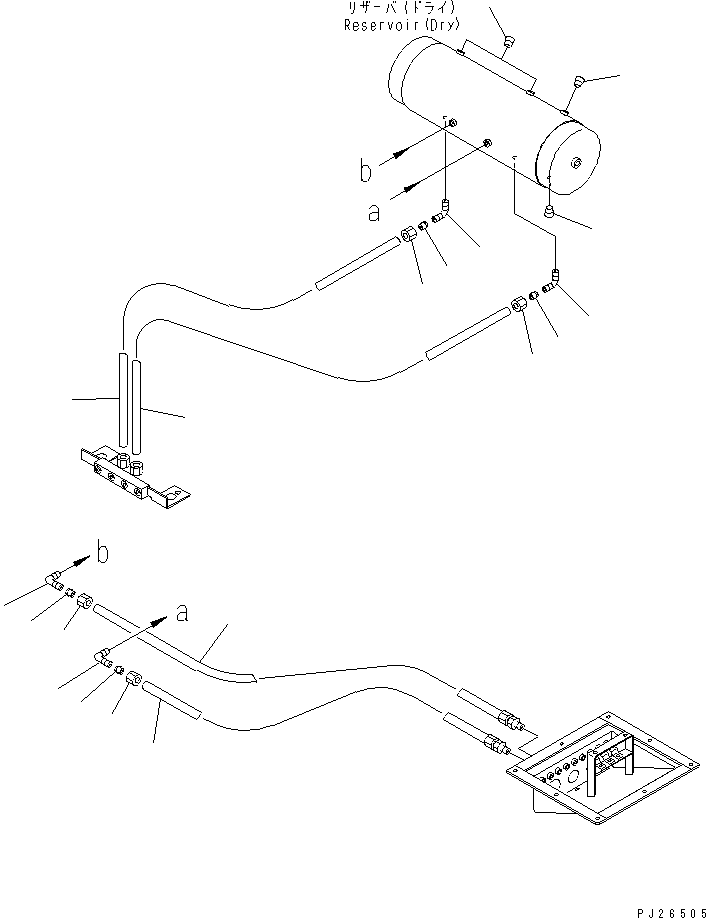 リザーバ(ドライ)
Reservoir(Dry)

b

a

b

a

PJ26505