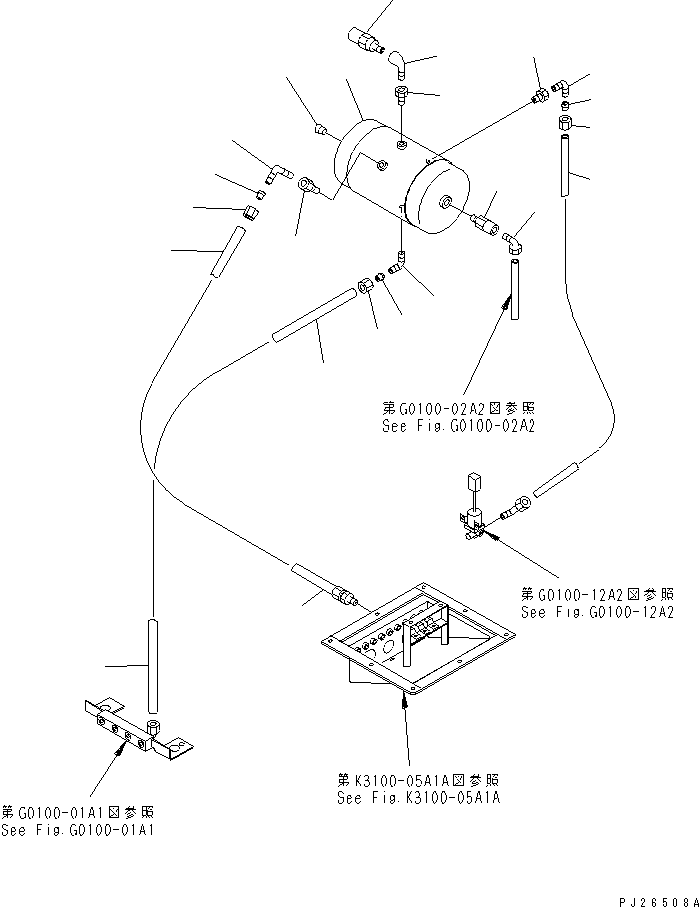 第G0100-02A2図参照
See Fig.G0100-02A2

第G0100-12A2図参照
See Fig.G0100-12A2

第K3100-05A1A図参照
See Fig.K3100-05A1A

第G0100-01A1図参照
See Fig.G0100-01A1

PJ26508A