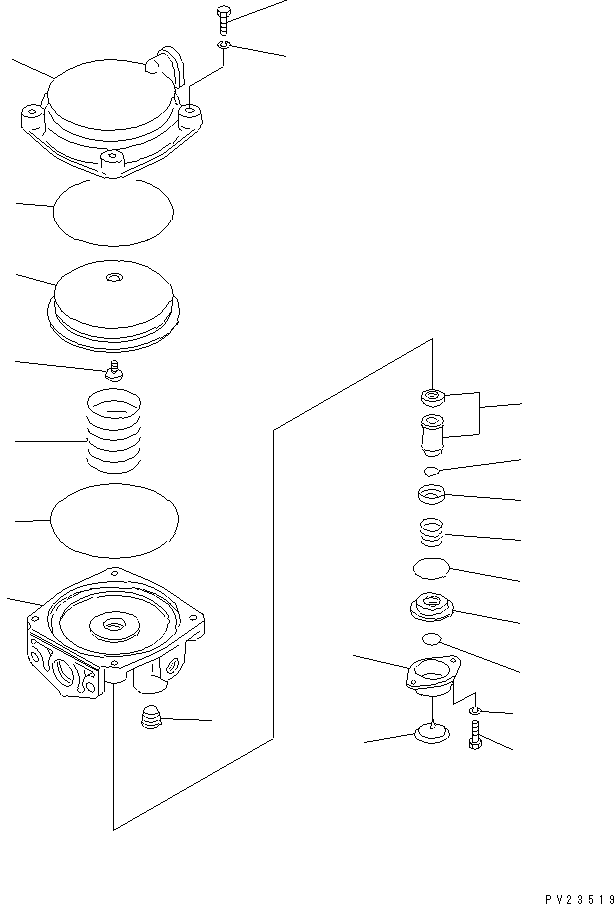 PV23519