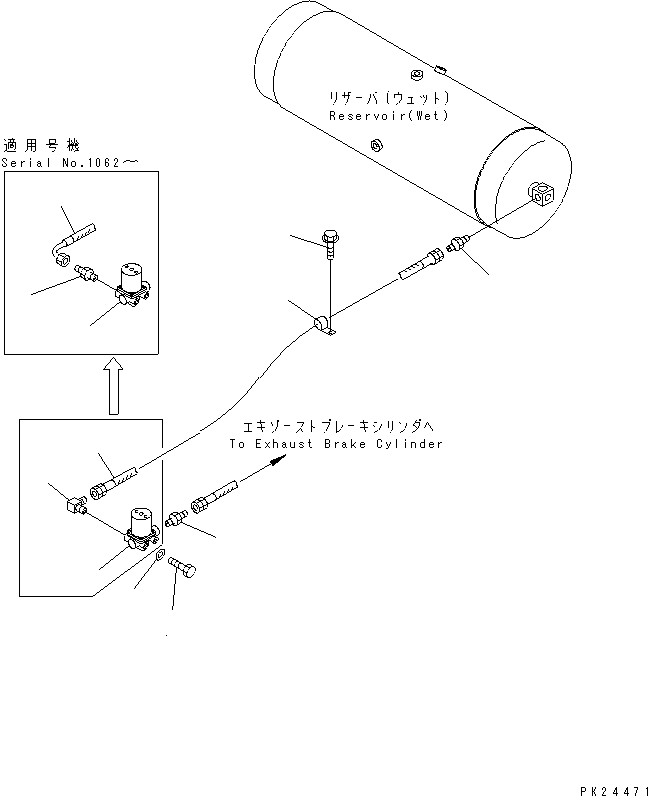 リザーバ(ウェット)
Reservoir(Wet)

適用号機
Serial No.1062～

エキゾーストブレーキシリンダへ
To Exhaust Brake Cylinder

PK24471