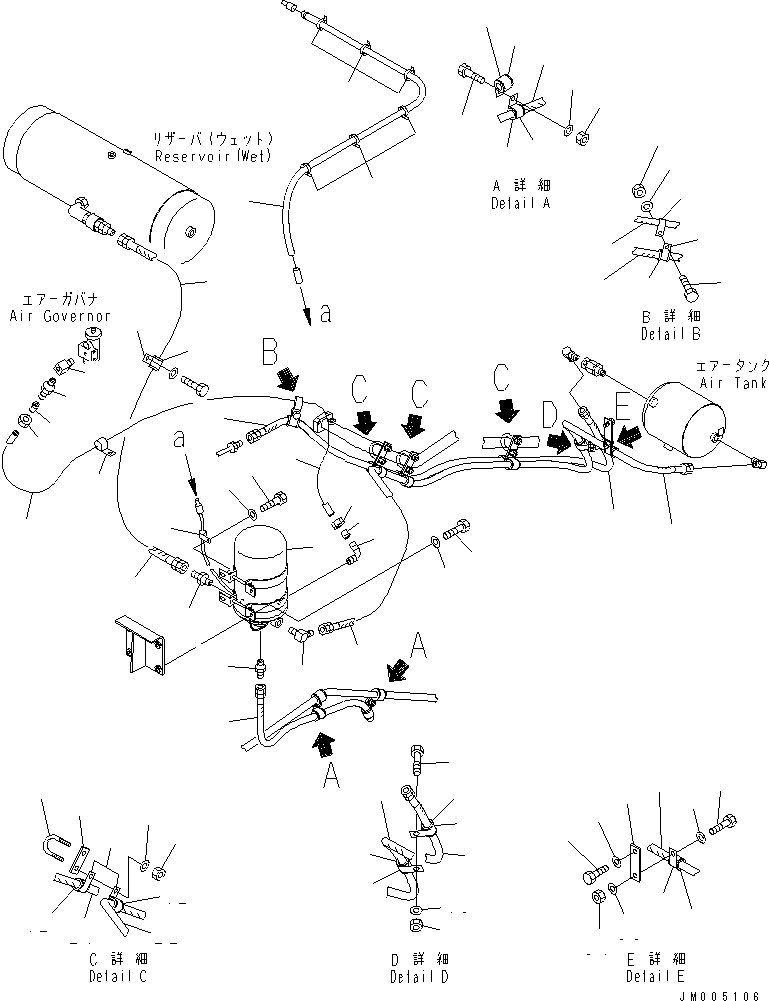 リザーバ(ウェット)
Reservoir(Wet)

A 詳細
Detail A

B 詳細
Detail B

エアーガバナ
Air Governor

a

B

C

C

C

D

E

エアータンク
Air Tank

a

A

A

C 詳細
Detail C

D 詳細
Detail D

E 詳細
Detail E

JM005106