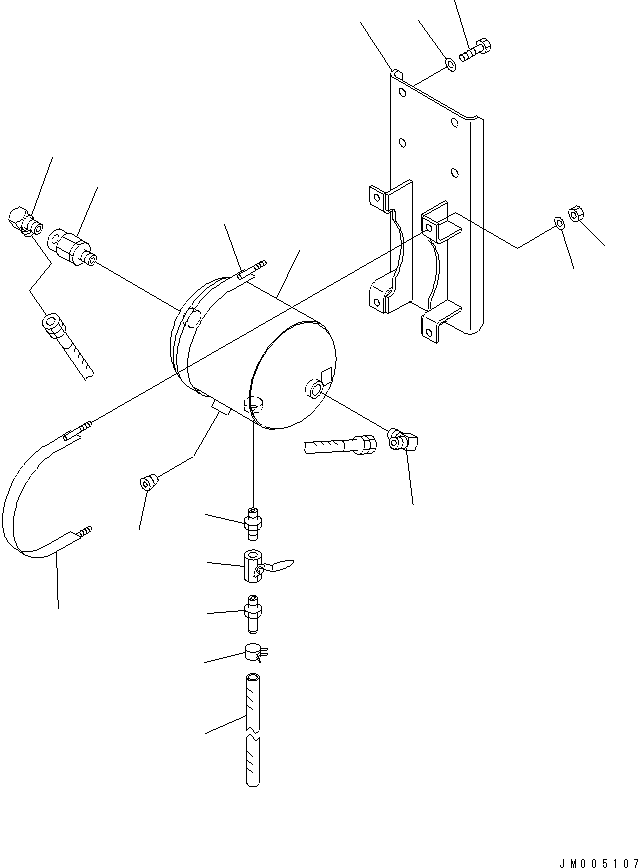 JM005107