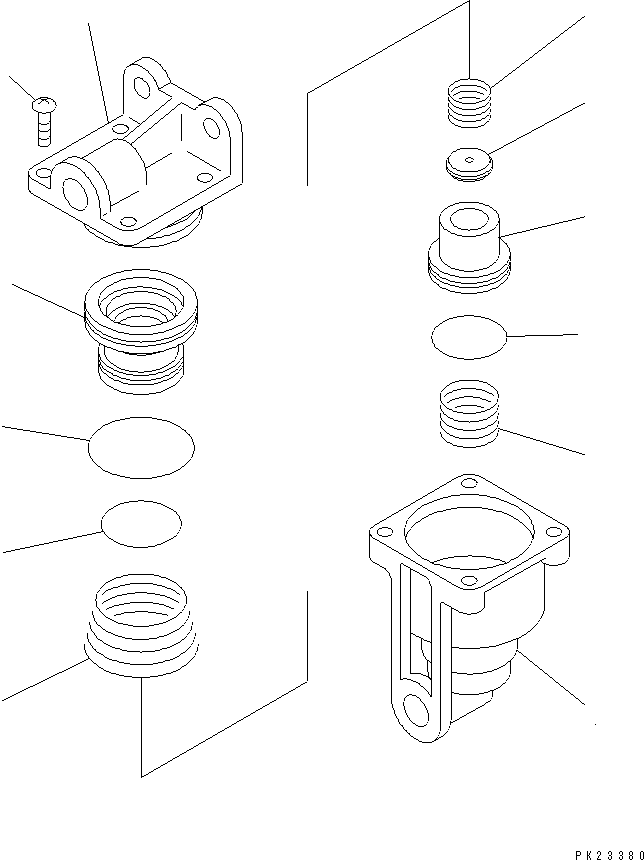 PK23380